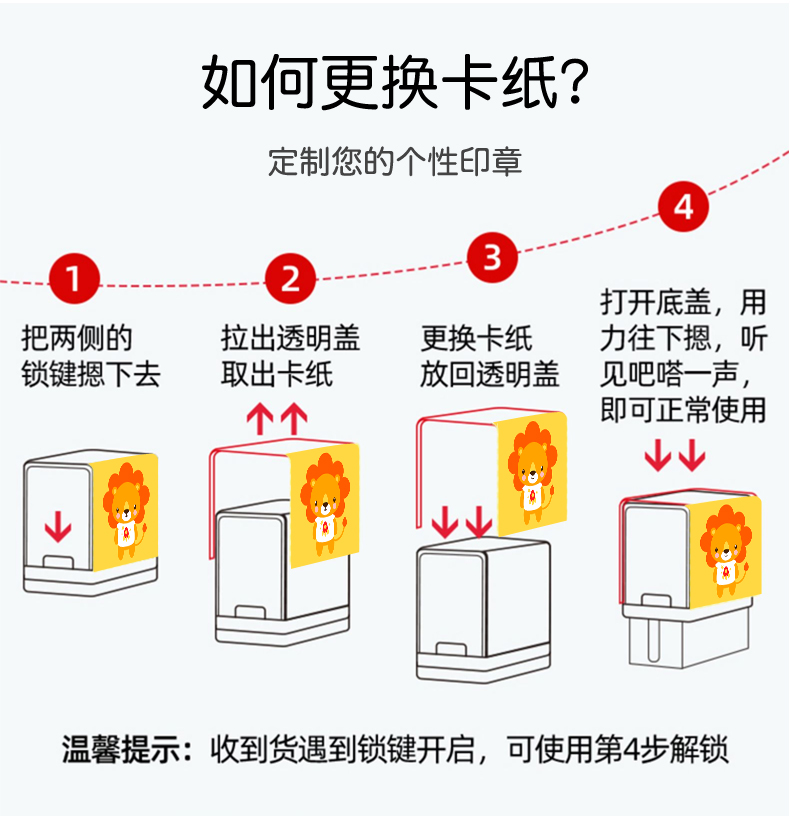 如何更换卡纸?

定制您的个性印章

1
把两侧的锁键摁下去

2
拉出透明盖取出卡纸

3
更换卡纸放回透明盖

4
打开底盖，用力往下摁，听见吧嗒一声，即可正常使用

温馨提示：收到货遇到锁键开启，可使用第4步解锁