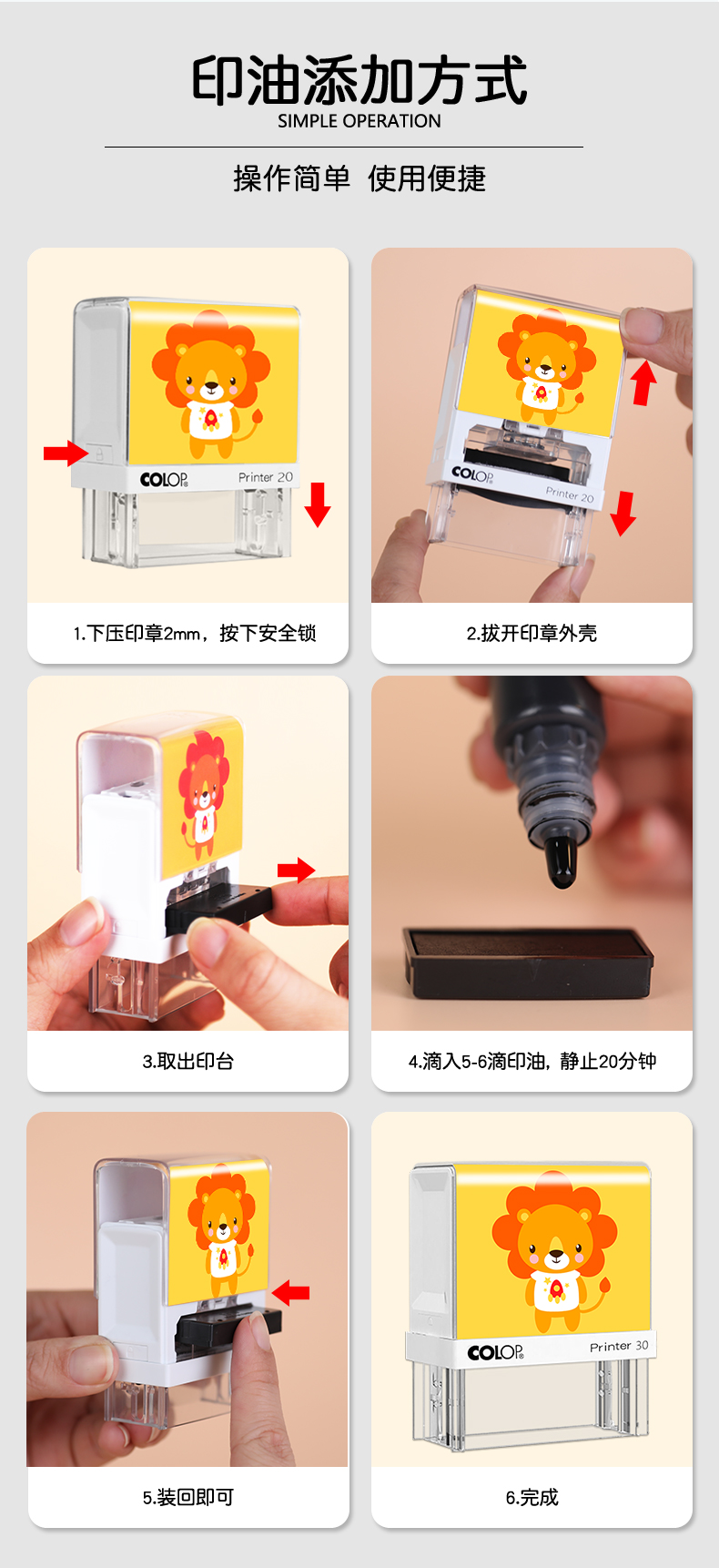 印油添加方式
SIMPLE OPERATION

操作简单 使用便捷

COLOP Printer 20

1.下压印章2mm，按下安全锁

COLOP Printer 20

2.拔开印章外壳

3.取出印台

4.滴入5-6滴印油，静止20分钟

5.装回即可

COLOP Printer 30

6.完成