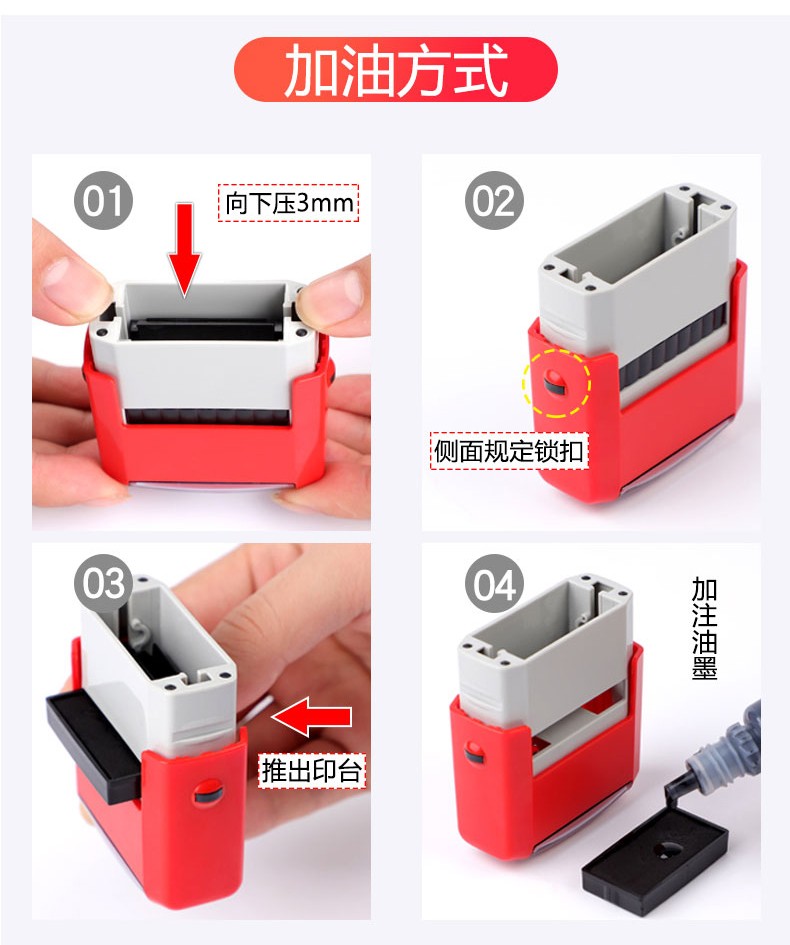 加油方式

01
向下压3mm

02
侧面规定锁扣

03
推出印台

04
加注油墨